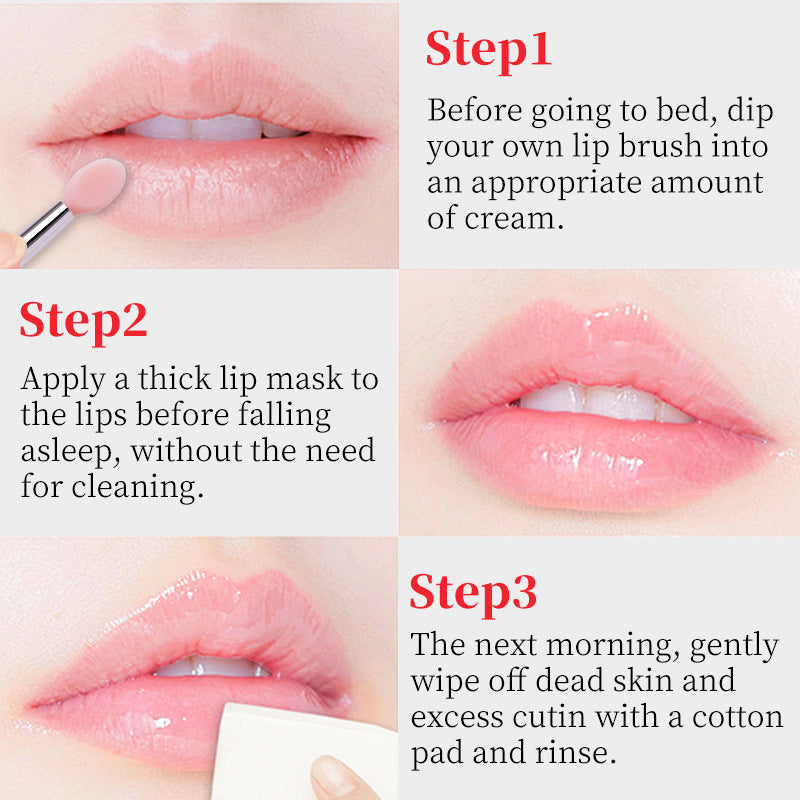 Step1

Before going to bed, dip your own lip brush into an appropriate amount of cream.

Step2

Apply a thick lip mask to the lips before falling asleep, without the need for cleaning.

Step3

The next morning, gently wipe off dead skin and excess cutin with a cotton pad and rinse.